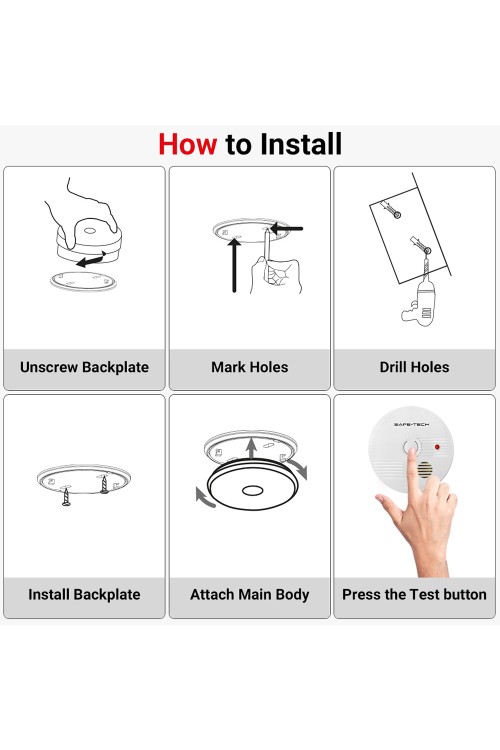 How to Install

Unscrew Backplate

Mark Holes

Drill Holes

Install Backplate

Attach Main Body

SAFE-TECH

Press the Test button