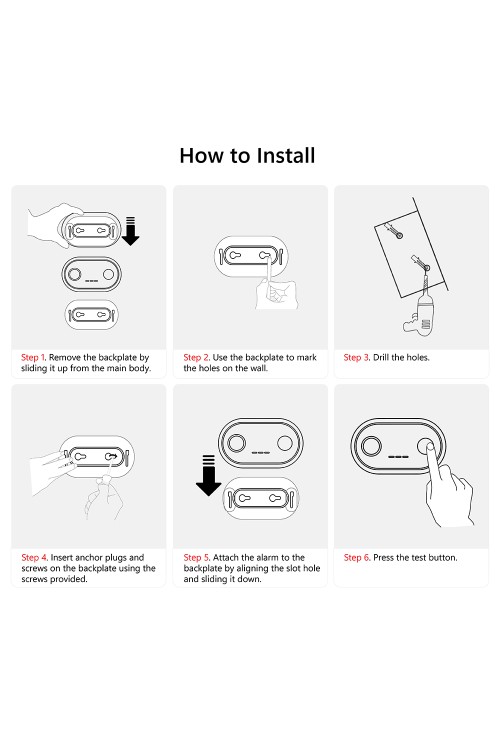 How to Install

Step 1. Remove the backplate by sliding it up from the main body.

Step 2. Use the backplate to mark the holes on the wall.

Step 3. Drill the holes.

Step 4. Insert anchor plugs and screws on the backplate using the screws provided.

Step 5. Attach the alarm to the backplate by aligning the slot hole and sliding it down.

Step 6. Press the test button.