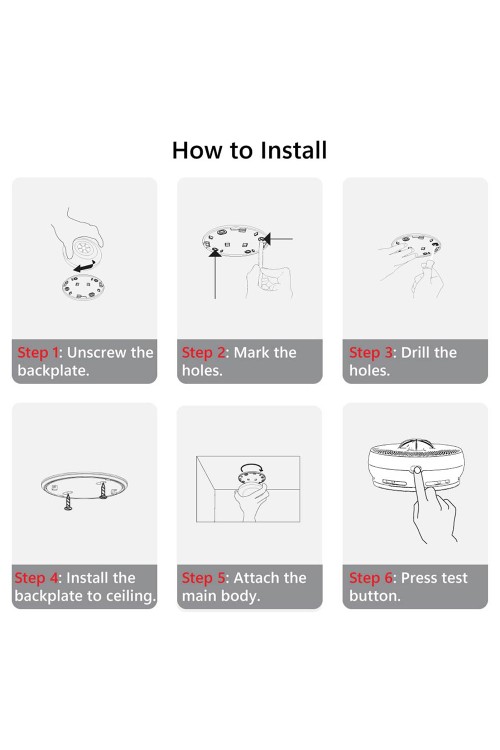 How to Install

Step 1: Unscrew the backplate.

Step 2: Mark the holes.

Step 3: Drill the holes.

Step 4: Install the backplate to ceiling.

Step 5: Attach the main body.

Step 6: Press test button.