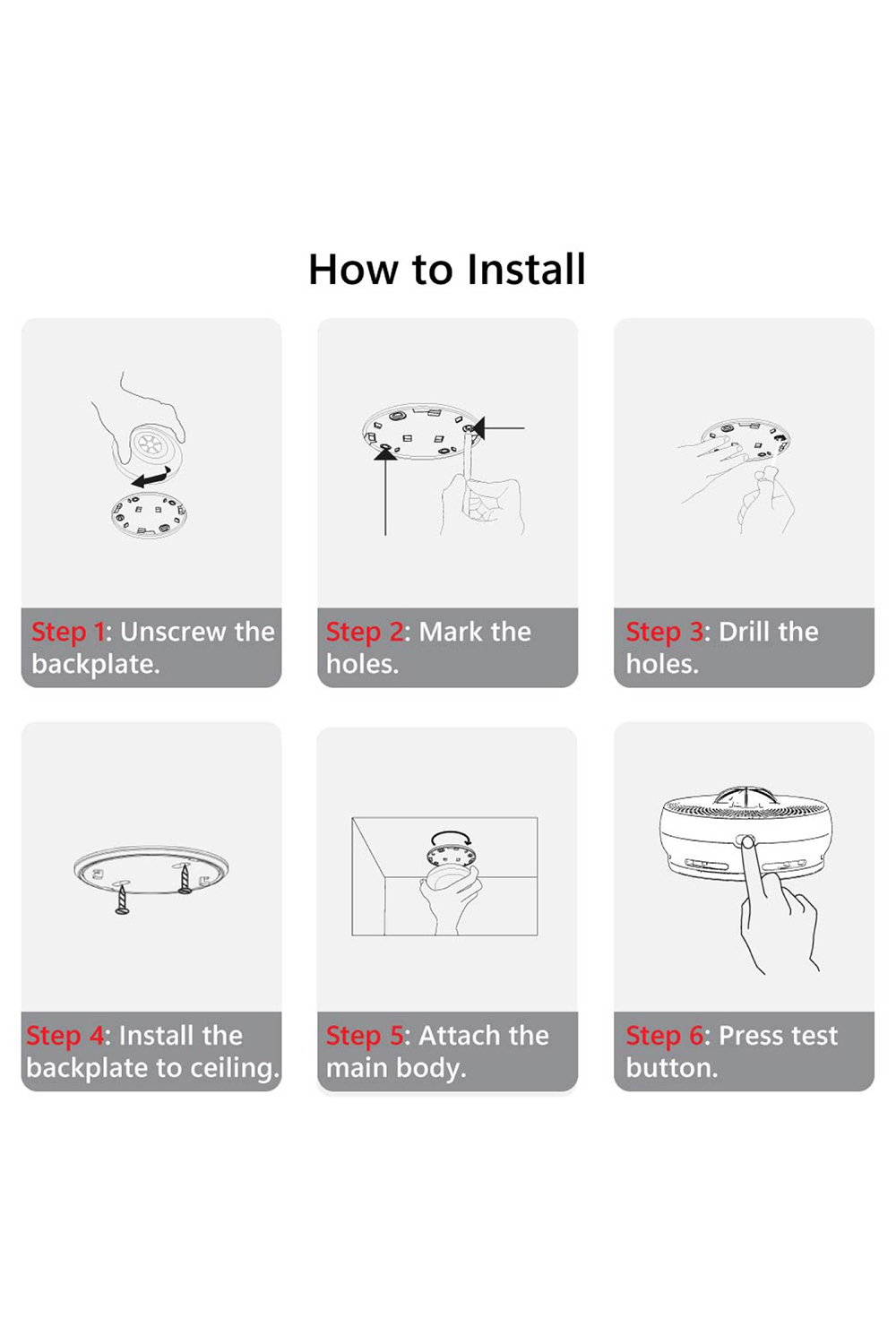 How to Install

Step 1: Unscrew the backplate.

Step 2: Mark the holes.

Step 3: Drill the holes.

Step 4: Install the backplate to ceiling.

Step 5: Attach the main body.

Step 6: Press test button.