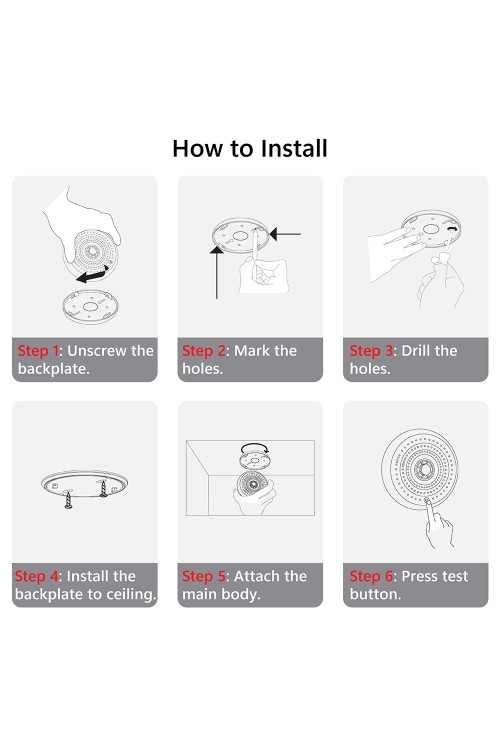 How to Install

Step 1: Unscrew the backplate.

Step 2: Mark the holes.

Step 3: Drill the holes.

Step 4: Install the backplate to ceiling.

Step 5: Attach the main body.

Step 6: Press test button.