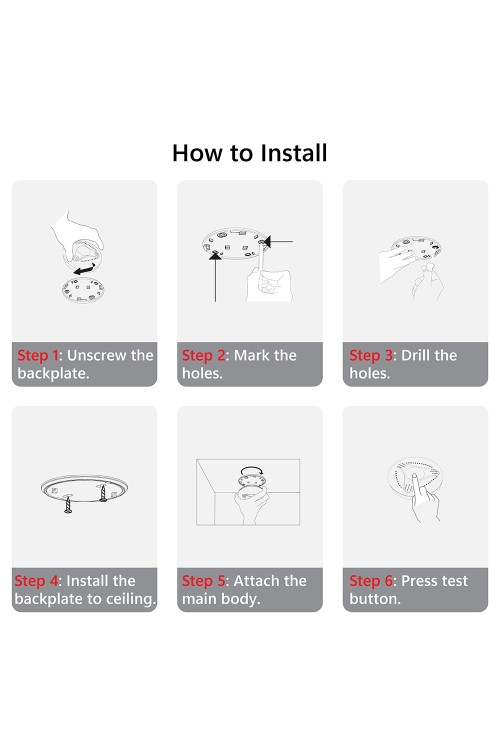 How to Install

Step 1: Unscrew the backplate.

Step 2: Mark the holes.

Step 3: Drill the holes.

Step 4: Install the backplate to ceiling.

Step 5: Attach the main body.

Step 6: Press test button.