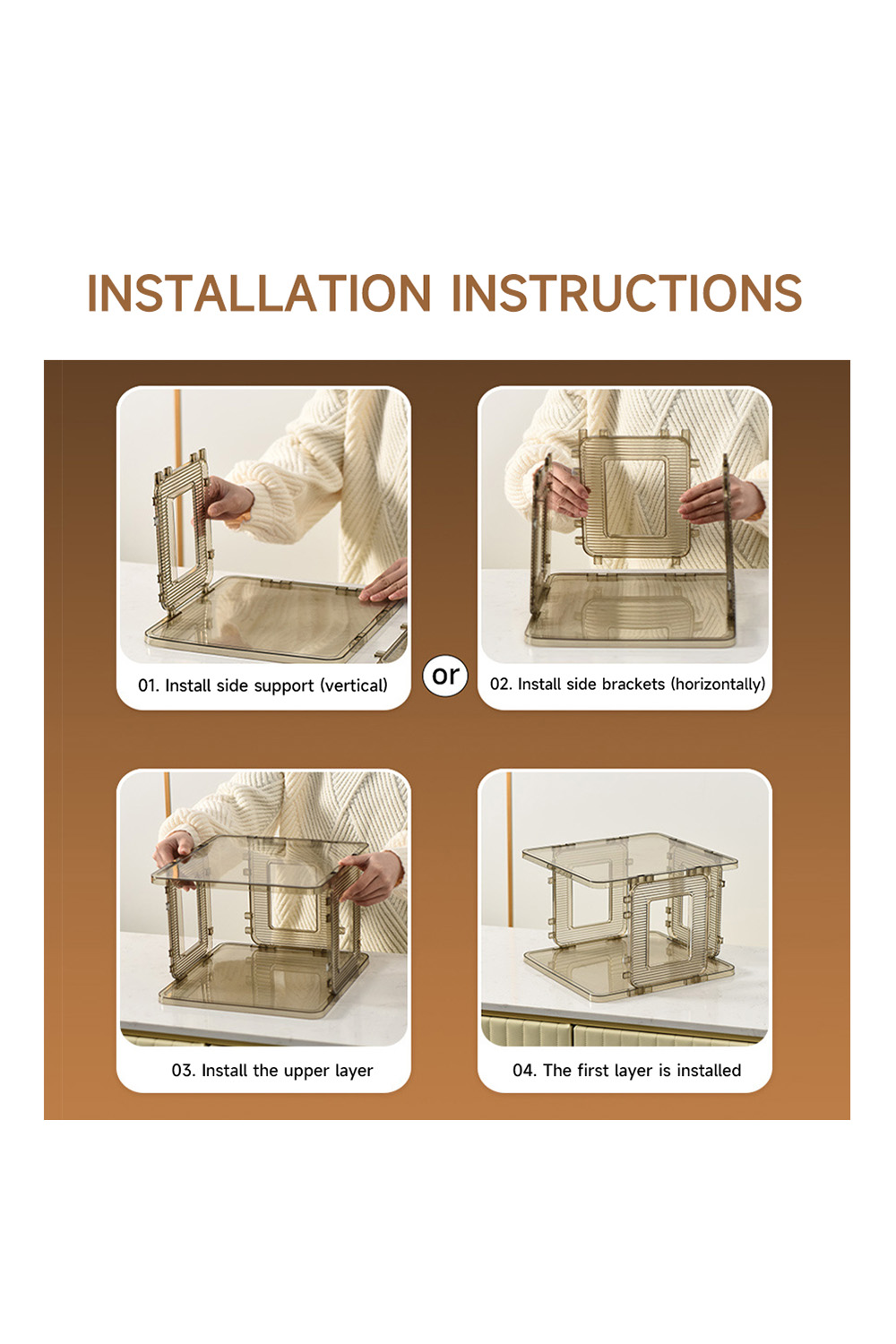 INSTALLATION INSTRUCTIONS

01. Install side support (vertical)

or

02. Install side brackets (horizontally)

03. Install the upper layer

04. The first layer is installed