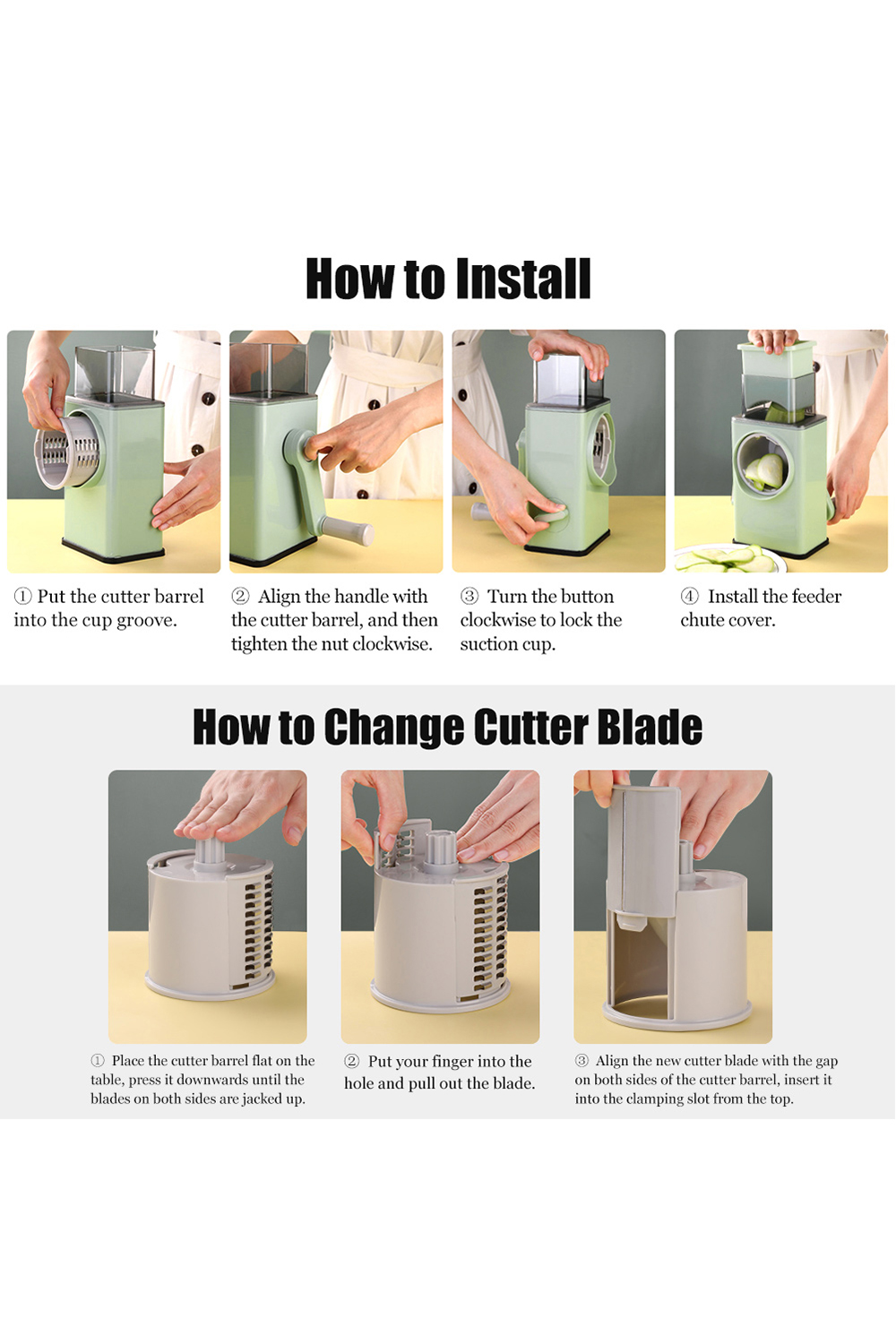 How to Install

① Put the cutter barrel into the cup groove.

② Align the handle with the cutter barrel, and then tighten the nut clockwise.

③ Turn the button clockwise to lock the suction cup.

④ Install the feeder chute cover.

How to Change Cutter Blade

① Place the cutter barrel flat on the table, press it downwards until the blades on both sides are jacked up.

② Put your finger into the hole and pull out the blade.

③ Align the new cutter blade with the gap on both sides of the cutter barrel, insert it into the clamping slot from the top.