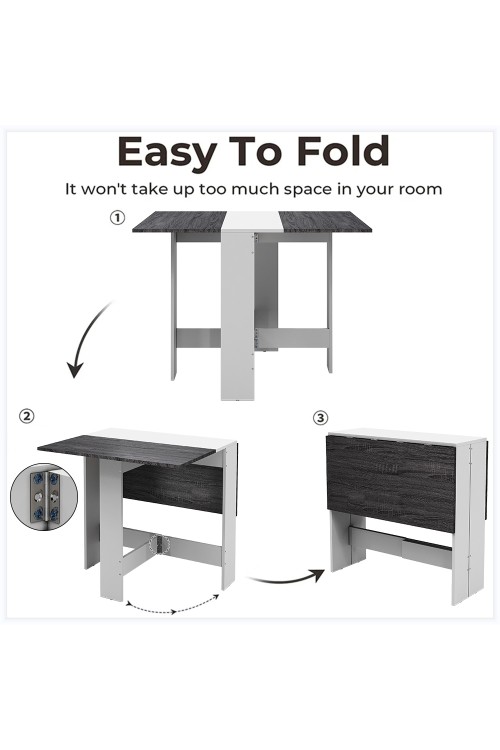 Easy To Fold

It won't take up too much space in your room

①

②

③