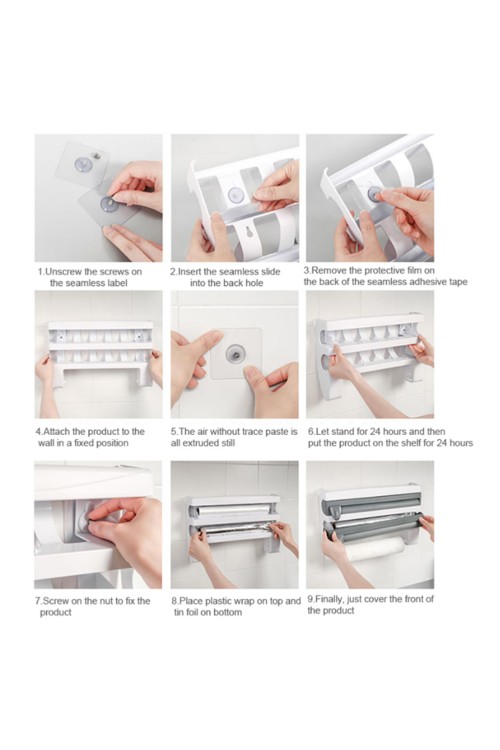 1.Unscrew the screws on the seamless label

2.Insert the seamless slide into the back hole

3.Remove the protective film on the back of the seamless adhesive tape

4.Attach the product to the wall in a fixed position

5.The air without trace paste is all extruded still

6.Let stand for 24 hours and then put the product on the shelf for 24 hours

7.Screw on the nut to fix the product

8.Place plastic wrap on top and tin foil on bottom

9.Finally, just cover the front of the product