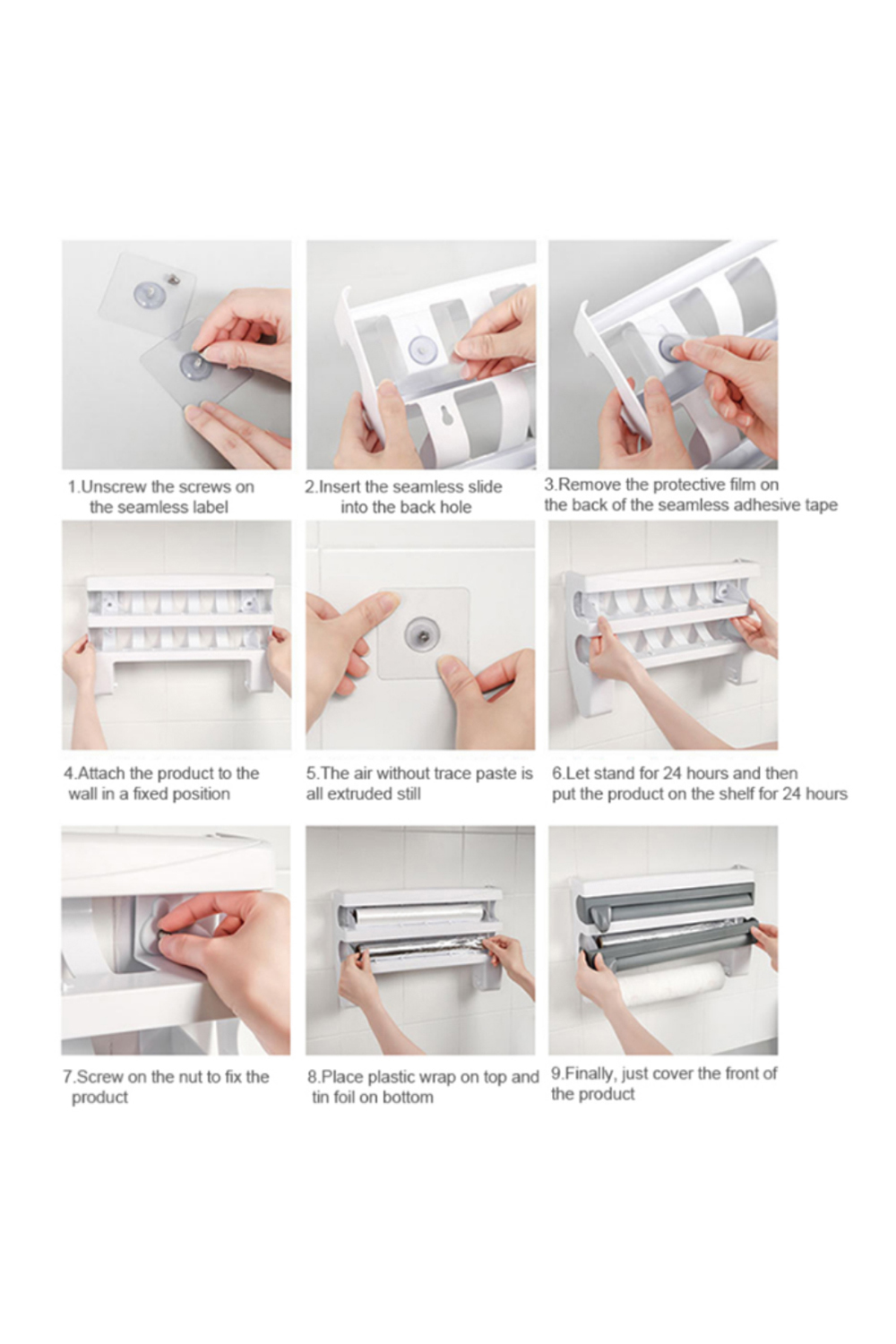 1.Unscrew the screws on the seamless label

2.Insert the seamless slide into the back hole

3.Remove the protective film on the back of the seamless adhesive tape

4.Attach the product to the wall in a fixed position

5.The air without trace paste is all extruded still

6.Let stand for 24 hours and then put the product on the shelf for 24 hours

7.Screw on the nut to fix the product

8.Place plastic wrap on top and tin foil on bottom

9.Finally, just cover the front of the product