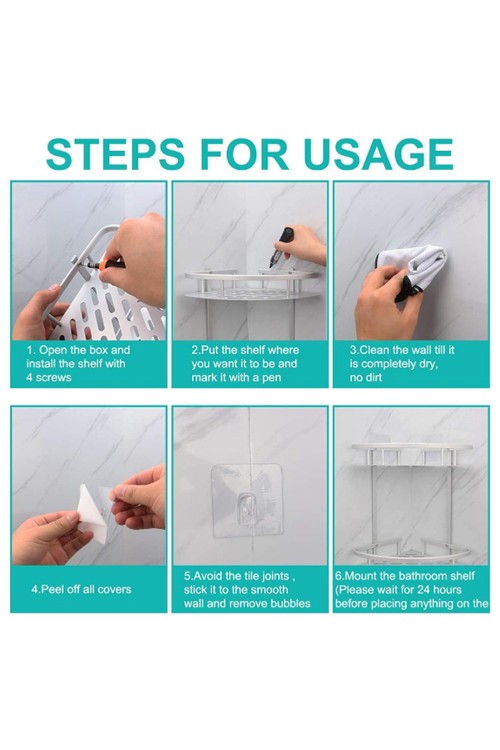 STEPS FOR USAGE

1. Open the box and install the shelf with 4 screws

2.Put the shelf where you want it to be and mark it with a pen

3.Clean the wall till it is completely dry, no dirt

4.Peel off all covers

5.Avoid the tile joints , stick it to the smooth wall and remove bubbles

6.Mount the bathroom shelf (Please wait for 24 hours before placing anything on the