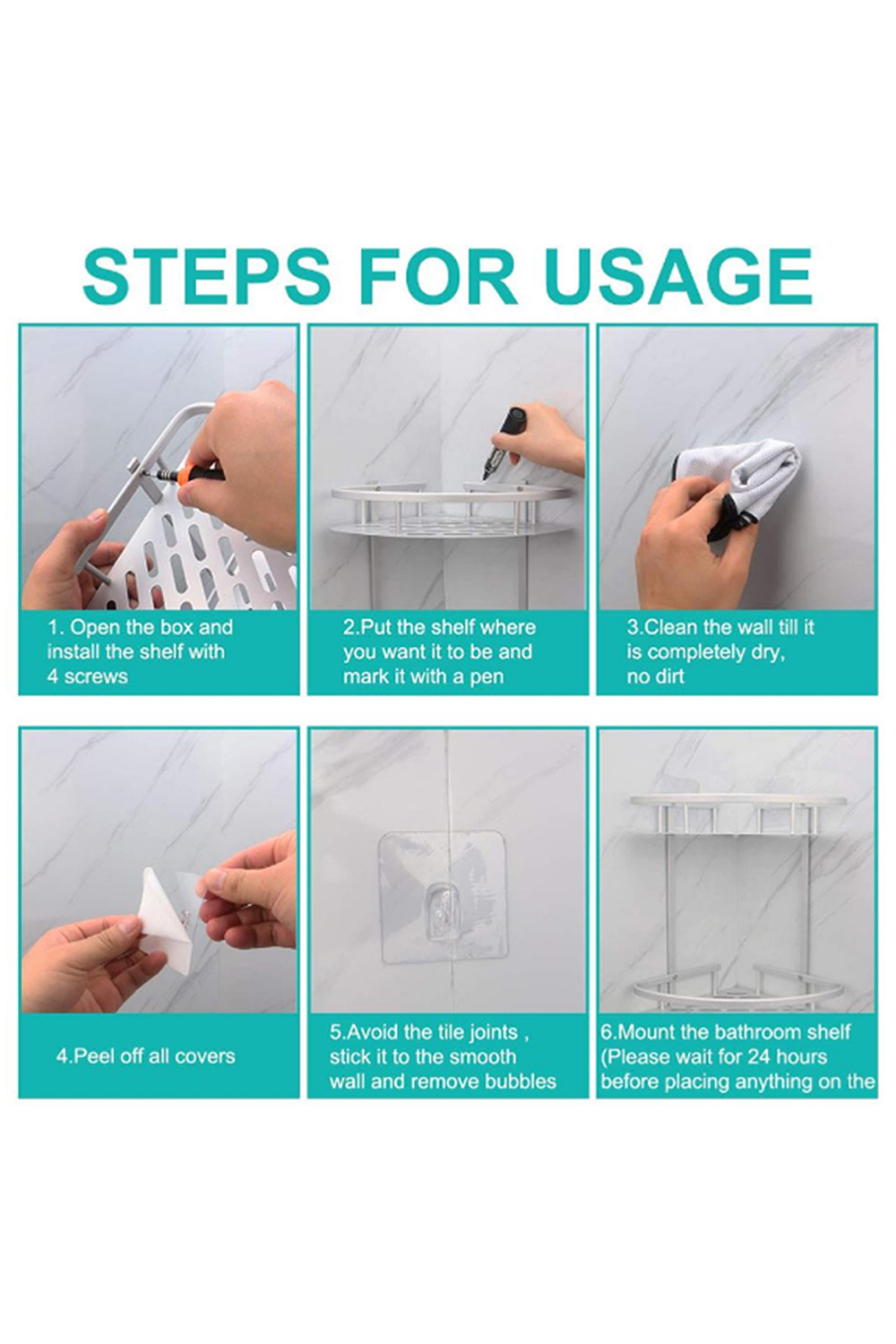 STEPS FOR USAGE

1. Open the box and install the shelf with 4 screws

2.Put the shelf where you want it to be and mark it with a pen

3.Clean the wall till it is completely dry, no dirt

4.Peel off all covers

5.Avoid the tile joints , stick it to the smooth wall and remove bubbles

6.Mount the bathroom shelf (Please wait for 24 hours before placing anything on the